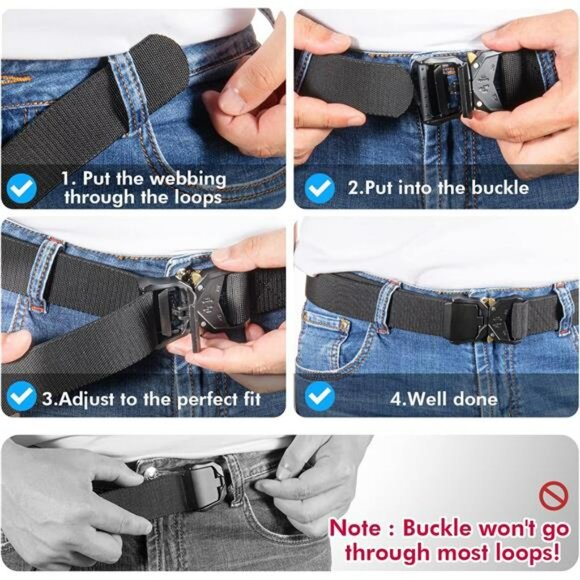 1. Put the webbing through the loops

2.Put into the buckle

3.Adjust to the perfect fit

4.Well done

Note : Buckle won't go through most loops!